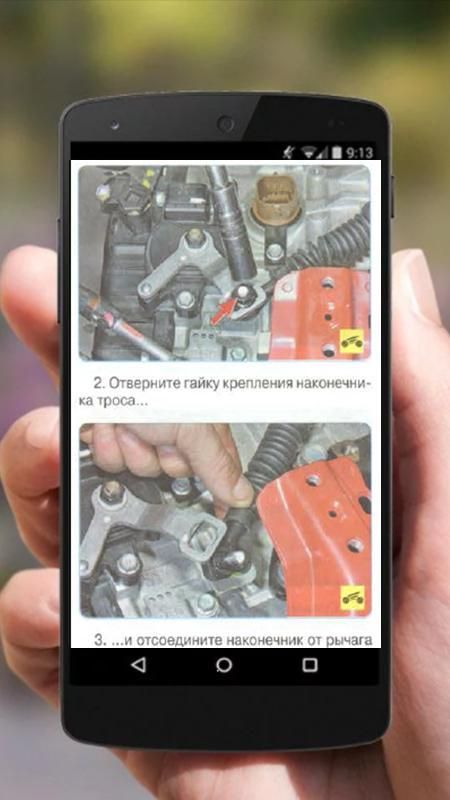 9:13

2. Отверните гайку крепления наконечника троса...

3. ...и отсоедините наконечник от рычага