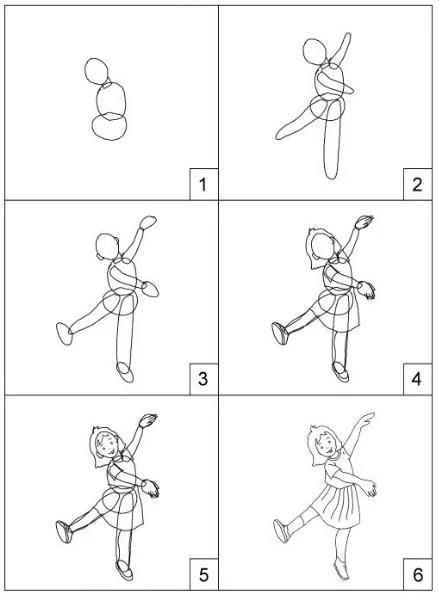 1

2

3

4

5

6