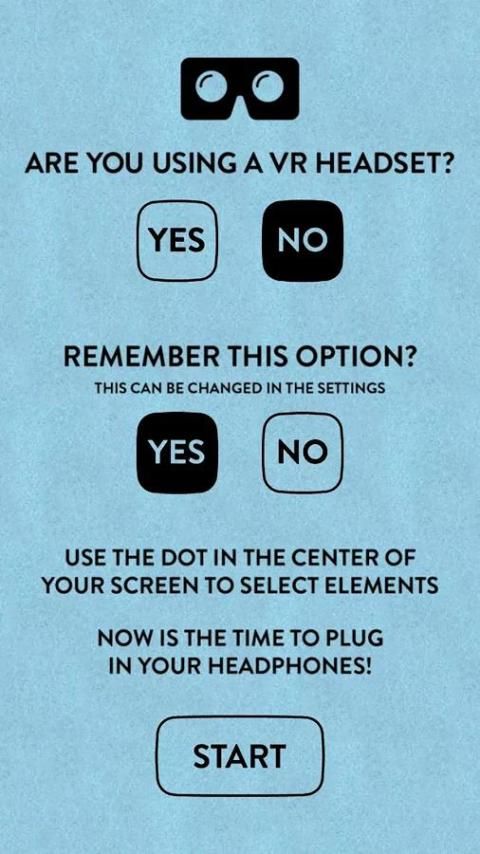 ARE YOU USING A VR HEADSET?

YES NO

REMEMBER THIS OPTION?

THIS CAN BE CHANGED IN THE SETTINGS

YES NO

USE THE DOT IN THE CENTER OF YOUR SCREEN TO SELECT ELEMENTS

NOW IS THE TIME TO PLUG IN YOUR HEADPHONES!

START