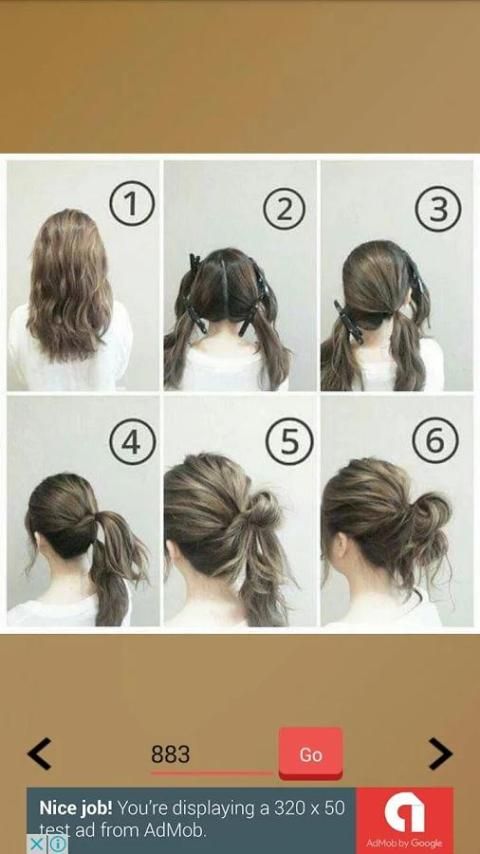 1
2
3
4
5
6

<
883
Go
>

Nice job! You're displaying a 320 x 50 test ad from AdMob.
AdMob by Google