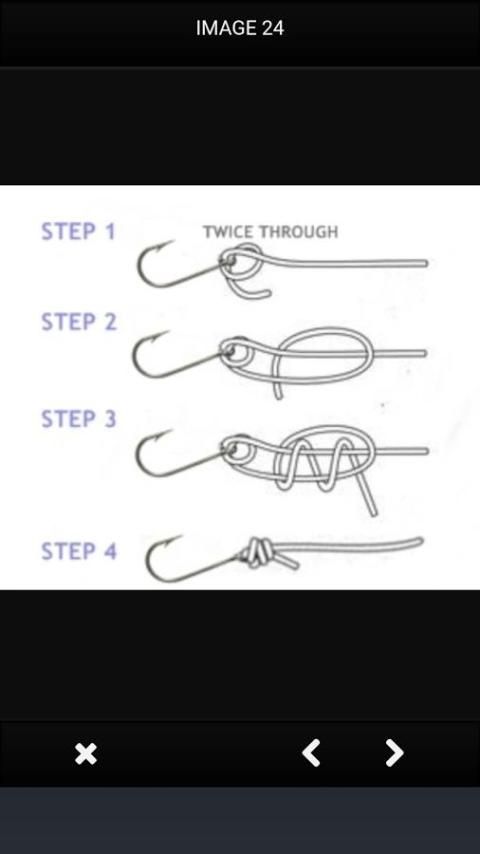 IMAGE 24

STEP 1 TWICE THROUGH

STEP 2

STEP 3

STEP 4