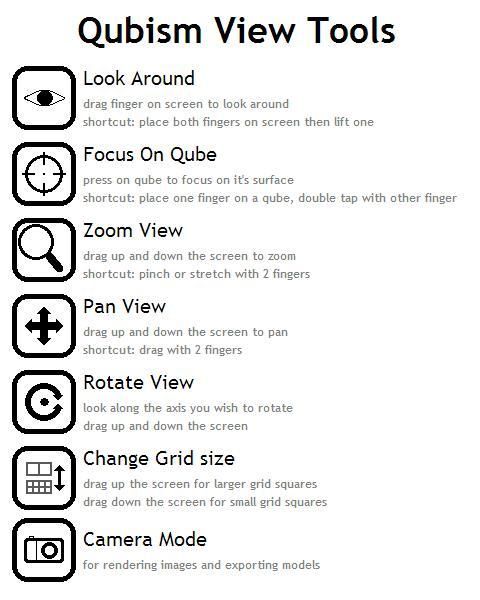 Qubism View Tools

Look Around

drag finger on screen to look around
shortcut: place both fingers on screen then lift one

Focus On Qube

press on qube to focus on it's surface
shortcut: place one finger on a qube, double tap with other finger

Zoom View

drag up and down the screen to zoom
shortcut: pinch or stretch with 2 fingers

Pan View

drag up and down the screen to pan
shortcut: drag with 2 fingers

Rotate View

look along the axis you wish to rotate
drag up and down the screen

Change Grid size

drag up the screen for larger grid squares
drag down the screen for small grid squares

Camera Mode

for rendering images and exporting models