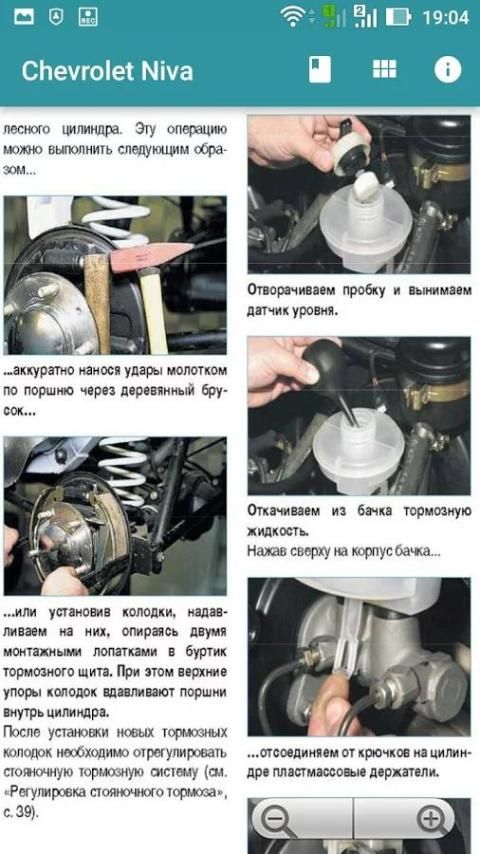 19:04

Chevrolet Niva

лесного цилиндра. Эту операцию можно выполнить следующим образом...

...аккуратно нанося удары молотком по поршню через деревянный брусок...

...или установив колодки, надавливаем на них, опираясь двумя монтажными лопатками в буртик тормозного щита. При этом верхние упоры колодок вдавливают поршни внутрь цилиндра.
После установки новых тормозных колодок необходимо отрегулировать стояночную тормозную систему (см. «Регулировка стояночного тормоза», с. 39).

Отворачиваем пробку и вынимаем датчик уровня.

Откачиваем из бачка тормозную жидкость.
Нажав сверху на корпус бачка...

...отсоединяем от крючков на цилиндре пластмассовые держатели.