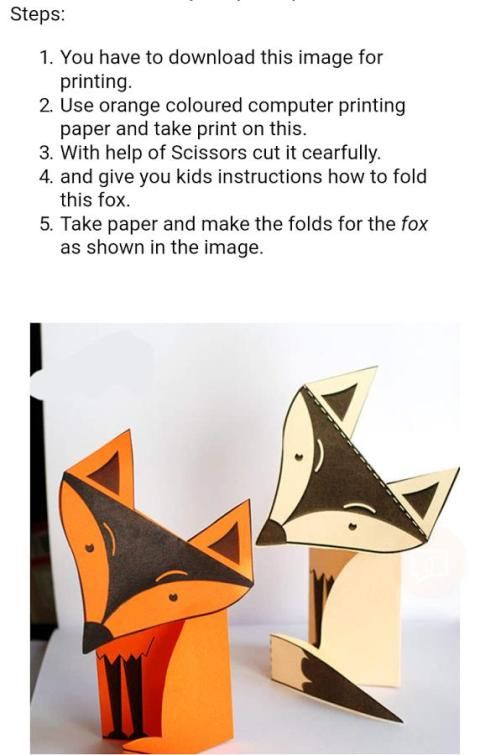 Steps:

1. You have to download this image for printing.
2. Use orange coloured computer printing paper and take print on this.
3. With help of Scissors cut it cearfully.
4. and give you kids instructions how to fold this fox.
5. Take paper and make the folds for the fox as shown in the image.