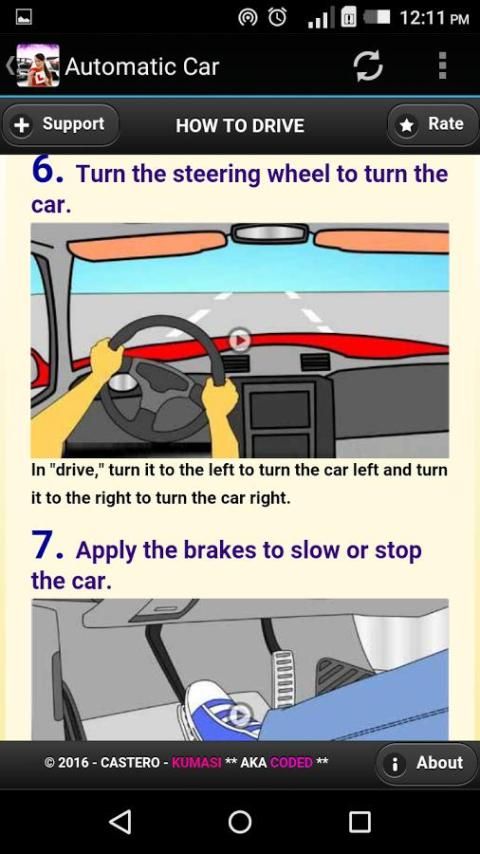 12:11 PM

Automatic Car

Support
HOW TO DRIVE
Rate

6. Turn the steering wheel to turn the car.

In "drive," turn it to the left to turn the car left and turn it to the right to turn the car right.

7. Apply the brakes to slow or stop the car.

© 2016 - CASTERO - KUMASI ** AKA CODED **
About