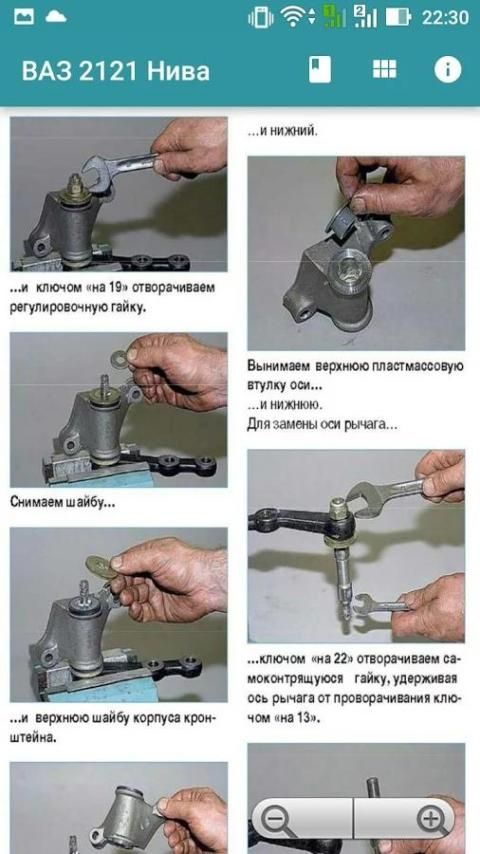 22:30

ВАЗ 2121 Нива

...и ключом «на 19» отворачиваем регулировочную гайку.

Снимаем шайбу...

...и верхнюю шайбу корпуса кронштейна.

...и нижний.

Вынимаем верхнюю пластмассовую втулку оси...
...и нижнюю.
Для замены оси рычага...

...ключом «на 22» отворачиваем самоконтрящуюся гайку, удерживая ось рычага от проворачивания ключом «на 13».