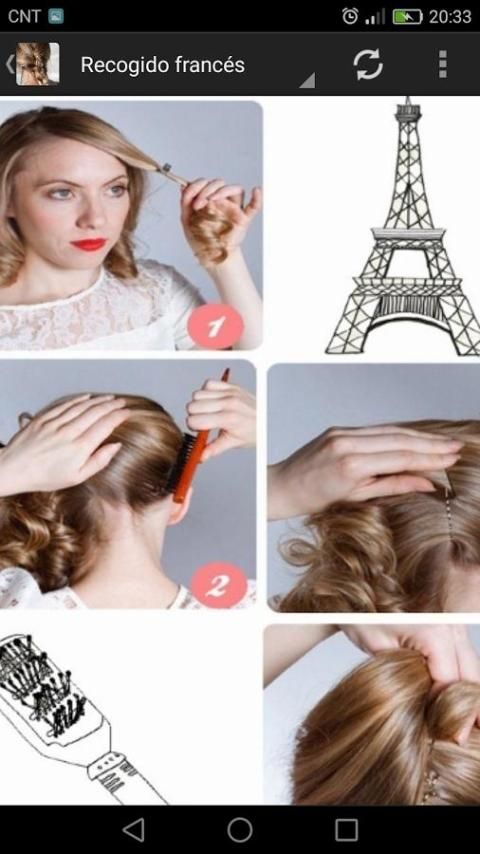 CNT 20:33

Recogido francés

1

2