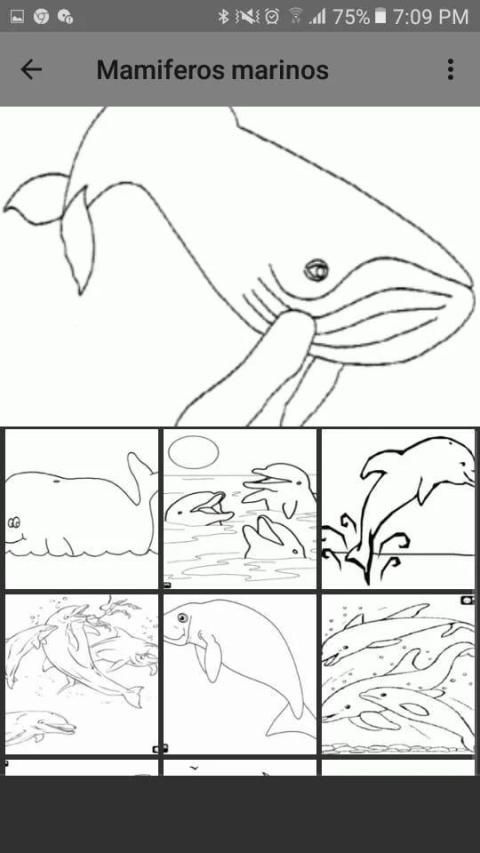 75% 7:09 PM

Mamiferos marinos