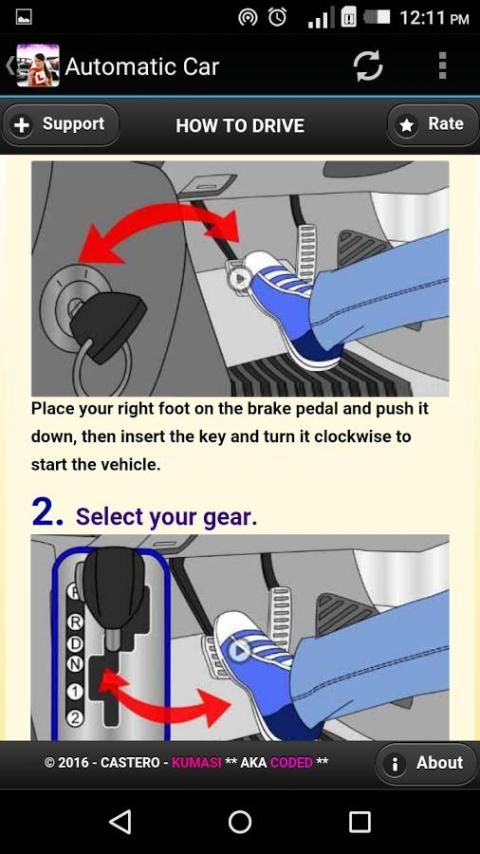 12:11 PM

Automatic Car

Support HOW TO DRIVE Rate

Place your right foot on the brake pedal and push it down, then insert the key and turn it clockwise to start the vehicle.

2. Select your gear.

P
R
D
N
1
2

© 2016 - CASTERO - KUMASI ** AKA CODED **

About