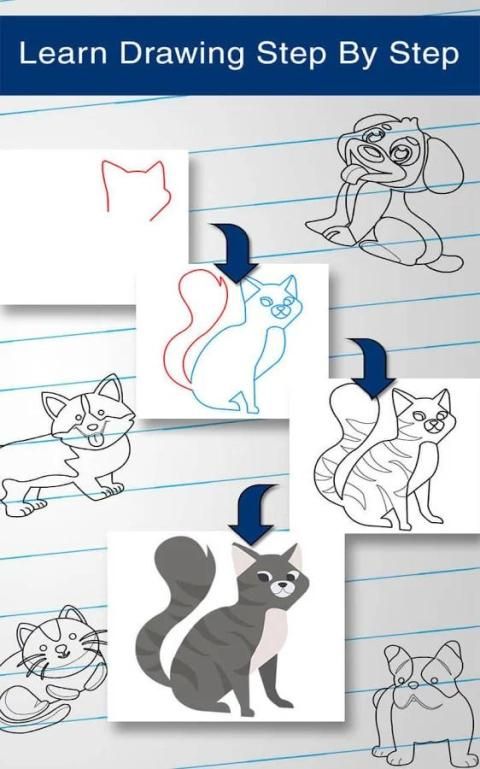 Learn Drawing Step By Step