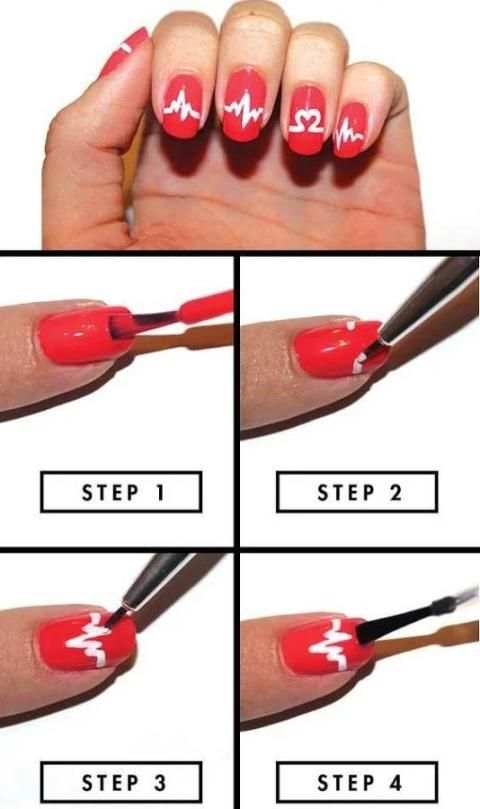 STEP 1

STEP 2

STEP 3

STEP 4