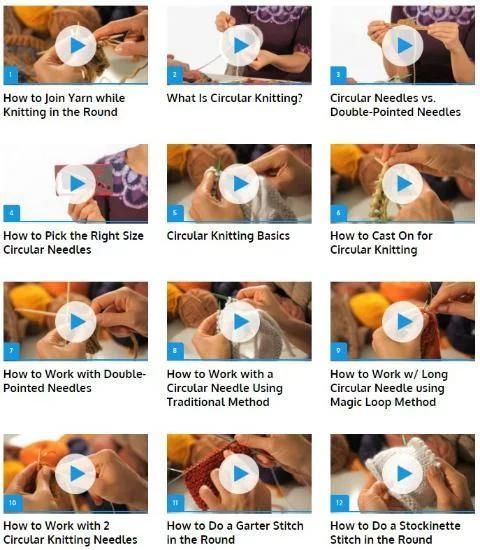 1
How to Join Yarn while Knitting in the Round

2
What Is Circular Knitting?

3
Circular Needles vs. Double-Pointed Needles

4
How to Pick the Right Size Circular Needles

5
Circular Knitting Basics

6
How to Cast On for Circular Knitting

7
How to Work with Double-Pointed Needles

8
How to Work with a Circular Needle Using Traditional Method

9
How to Work w/ Long Circular Needle using Magic Loop Method

10
How to Work with 2 Circular Knitting Needles

11
How to Do a Garter Stitch in the Round

12
How to Do a Stockinette Stitch in the Round