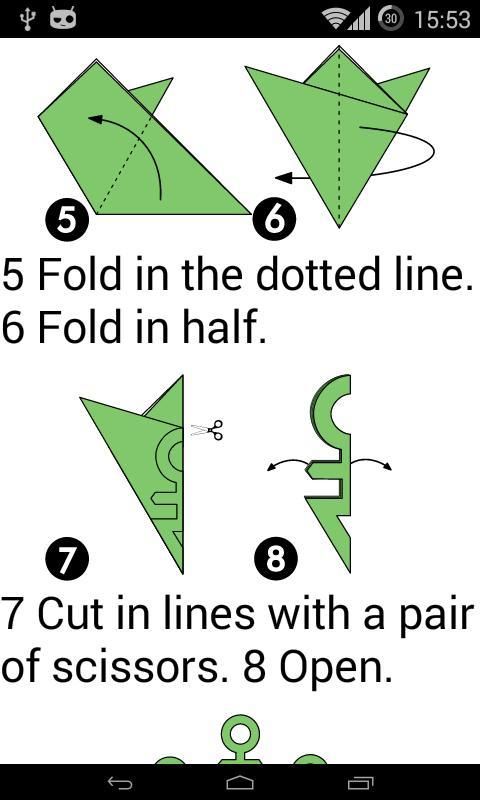 30 15:53

5

6

5 Fold in the dotted line.
6 Fold in half.

7

8

7 Cut in lines with a pair of scissors. 8 Open.