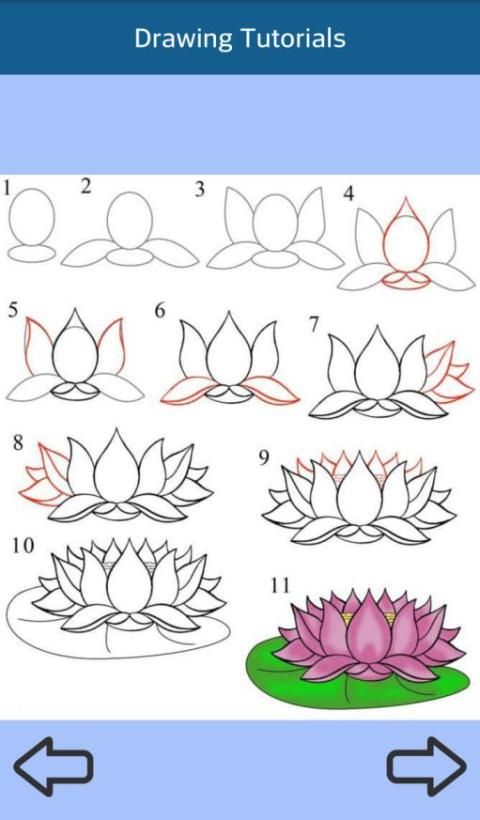 Drawing Tutorials

1

2

3

4

5

6

7

8

9

10

11