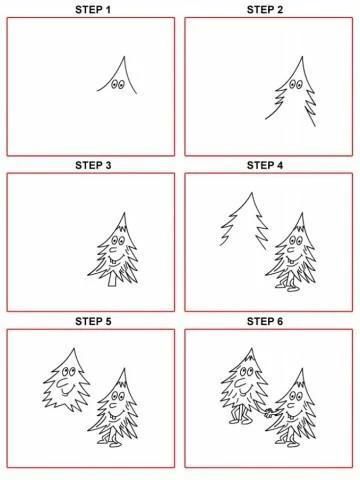 STEP 1

STEP 2

STEP 3

STEP 4

STEP 5

STEP 6