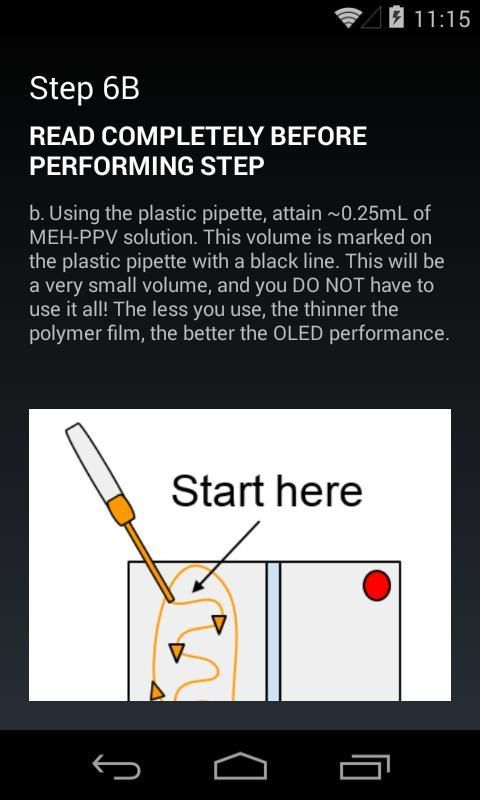 11:15

Step 6B

READ COMPLETELY BEFORE PERFORMING STEP

b. Using the plastic pipette, attain ~0.25mL of MEH-PPV solution. This volume is marked on the plastic pipette with a black line. This will be a very small volume, and you DO NOT have to use it all! The less you use, the thinner the polymer film, the better the OLED performance.

Start here