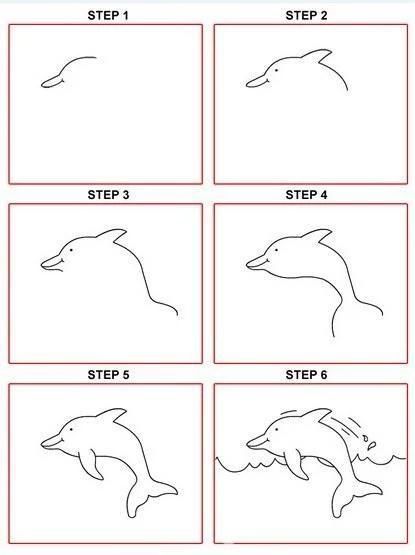 STEP 1

STEP 2

STEP 3

STEP 4

STEP 5

STEP 6