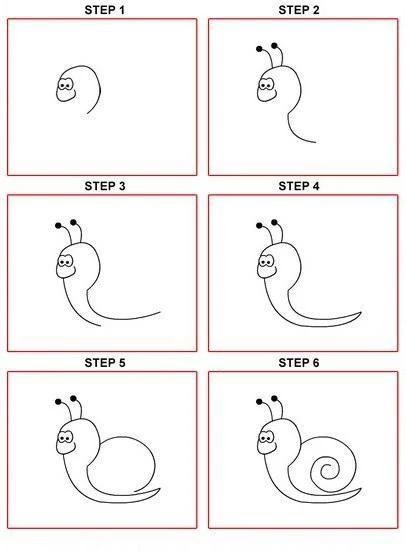 STEP 1

STEP 2

STEP 3

STEP 4

STEP 5

STEP 6