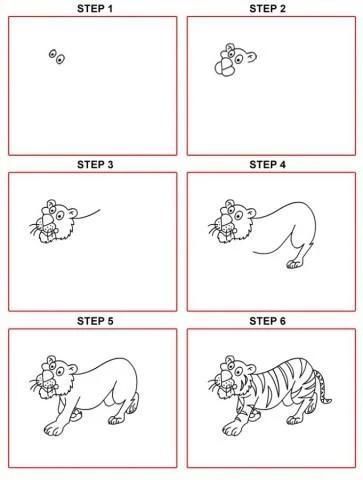 STEP 1

STEP 2

STEP 3

STEP 4

STEP 5

STEP 6