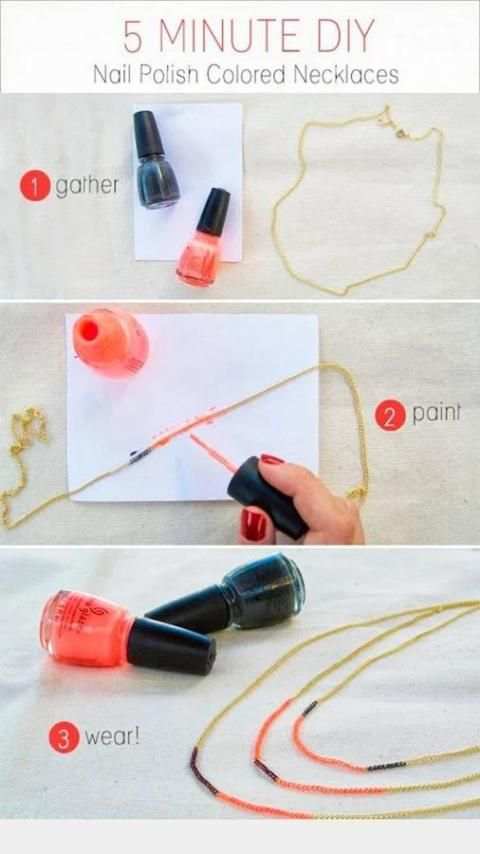 5 MINUTE DIY
Nail Polish Colored Necklaces

1 gather

2 paint

3 wear!