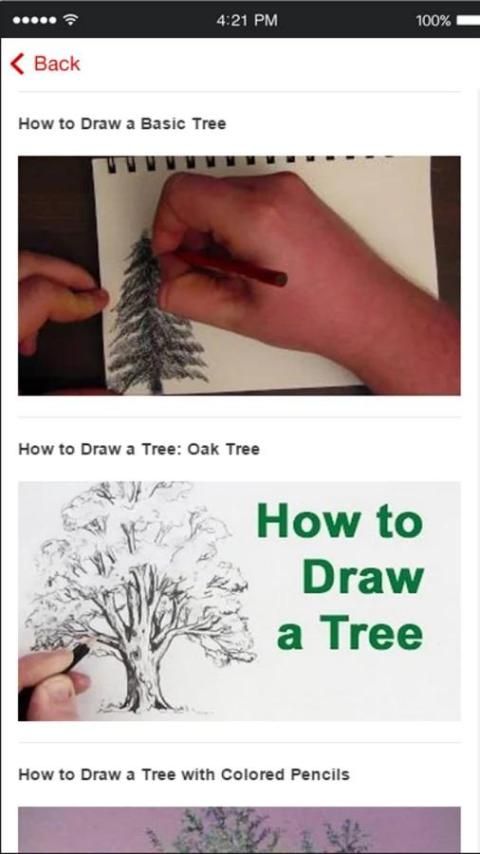 4:21 PM
100%

Back

How to Draw a Basic Tree

How to Draw a Tree: Oak Tree

How to Draw a Tree

How to Draw a Tree with Colored Pencils