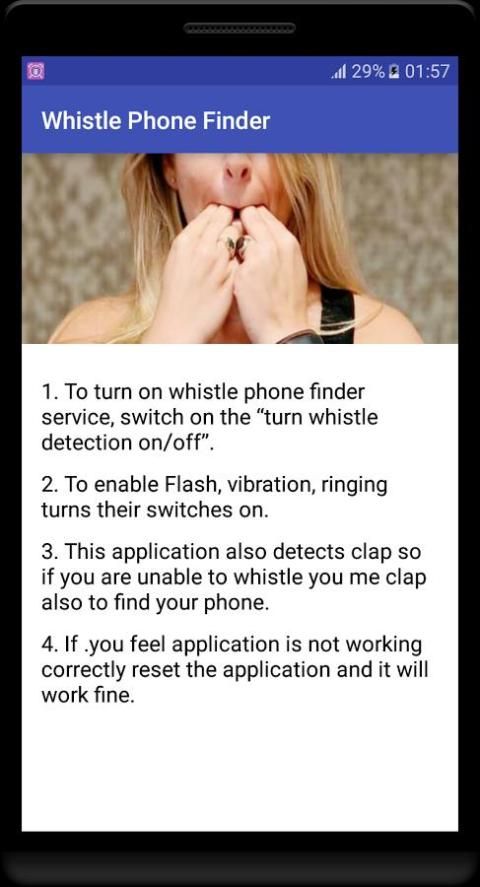 29% 01:57

Whistle Phone Finder

1. To turn on whistle phone finder service, switch on the “turn whistle detection on/off”.

2. To enable Flash, vibration, ringing turns their switches on.

3. This application also detects clap so if you are unable to whistle you me clap also to find your phone.

4. If .you feel application is not working correctly reset the application and it will work fine.