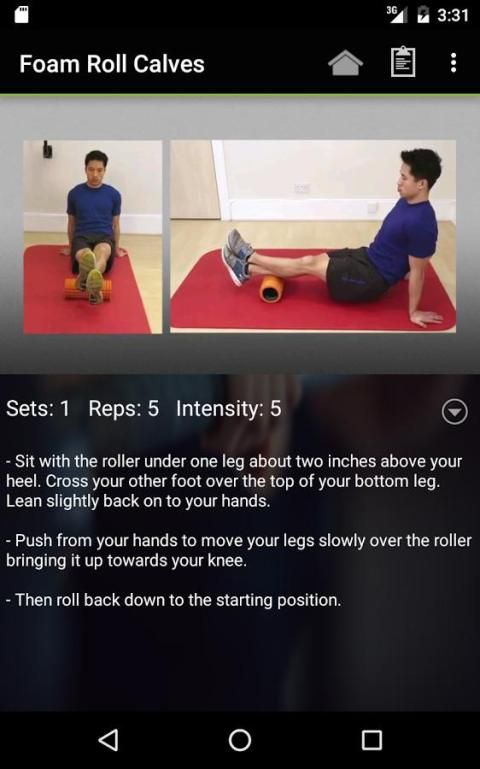 3G 3:31

Foam Roll Calves

Sets: 1 Reps: 5 Intensity: 5

- Sit with the roller under one leg about two inches above your heel. Cross your other foot over the top of your bottom leg. Lean slightly back on to your hands.

- Push from your hands to move your legs slowly over the roller bringing it up towards your knee.

- Then roll back down to the starting position.