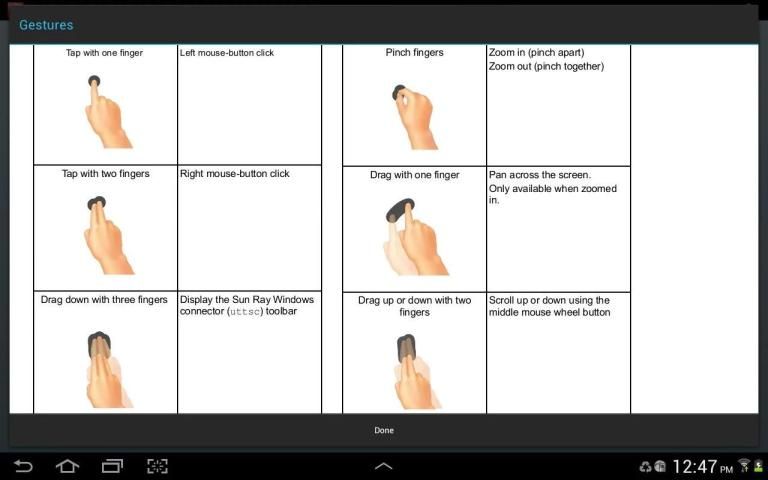 Gestures

| Tap with one finger | Left mouse-button click |
|---|---|
| Tap with two fingers | Right mouse-button click |
| Drag down with three fingers | Display the Sun Ray Windows connector (uttsc) toolbar |

| Pinch fingers | Zoom in (pinch apart) Zoom out (pinch together) |
|---|---|
| Drag with one finger | Pan across the screen. Only available when zoomed in. |
| Drag up or down with two fingers | Scroll up or down using the middle mouse wheel button |

Done

12:47 PM