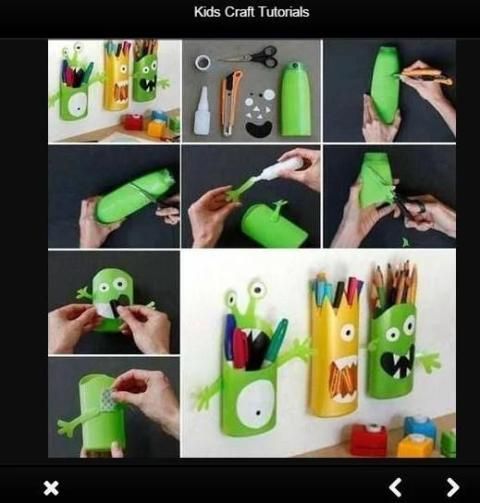 Kids Craft Tutorials