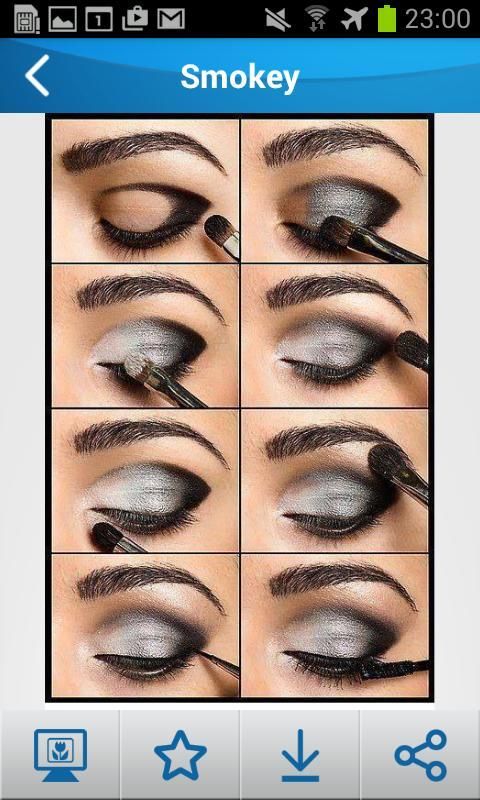 1 23:00

Smokey