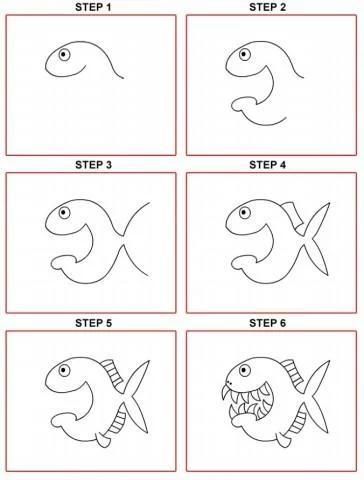 STEP 1

STEP 2

STEP 3

STEP 4

STEP 5

STEP 6