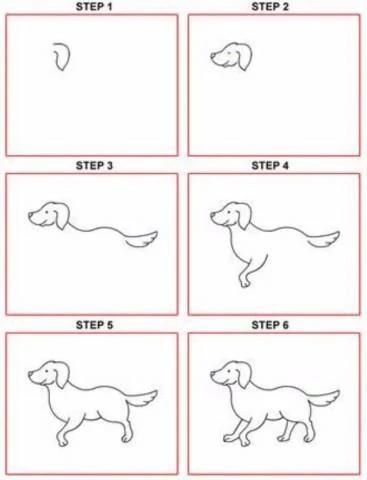 STEP 1

STEP 2

STEP 3

STEP 4

STEP 5

STEP 6