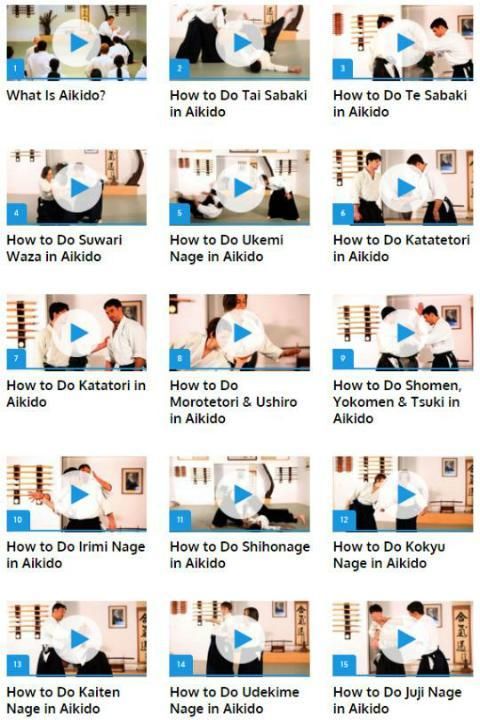 1
What Is Aikido?

2
How to Do Tai Sabaki in Aikido

3
How to Do Te Sabaki in Aikido

4
How to Do Suwari Waza in Aikido

5
How to Do Ukemi Nage in Aikido

6
How to Do Katatetori in Aikido

7
How to Do Katatori in Aikido

8
How to Do Morotetori & Ushiro in Aikido

9
How to Do Shomen, Yokomen & Tsuki in Aikido

10
How to Do Irimi Nage in Aikido

11
How to Do Shihonage in Aikido

12
How to Do Kokyu Nage in Aikido

13
How to Do Kaiten Nage in Aikido

14
How to Do Udekime Nage in Aikido

15
How to Do Juji Nage in Aikido