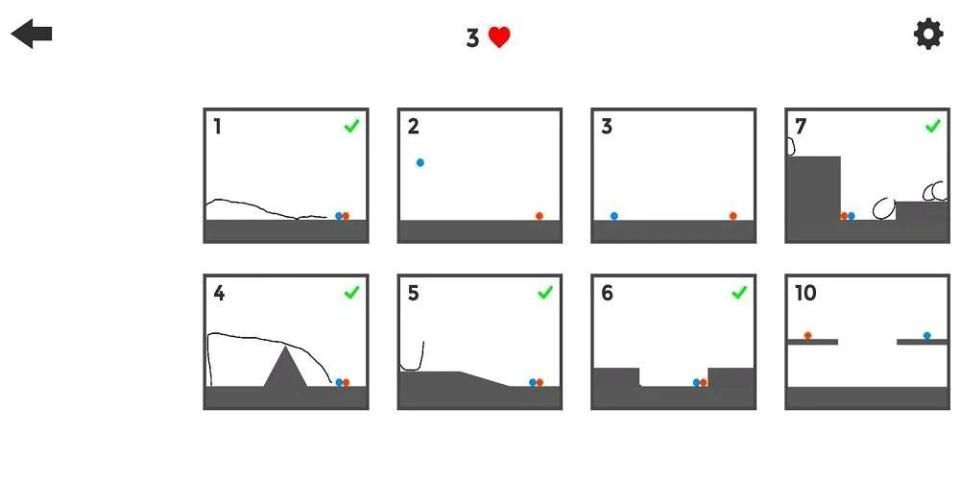 3

1

2

3

7

4

5

6

10