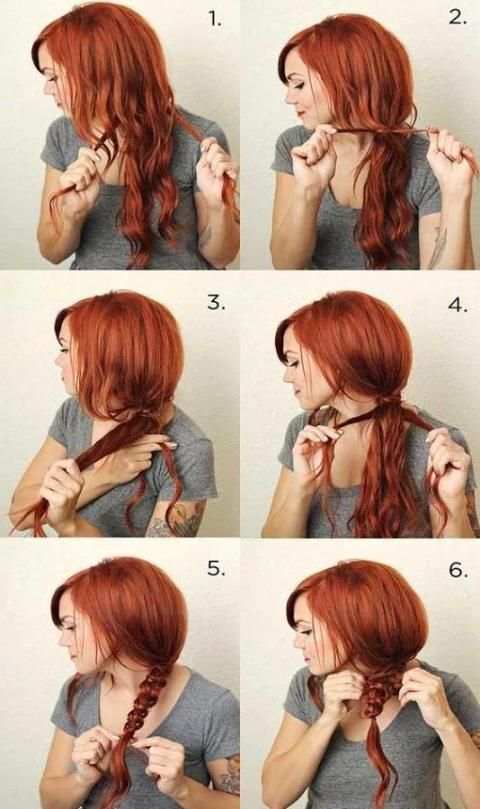 1.

2.

3.

4.

5.

6.