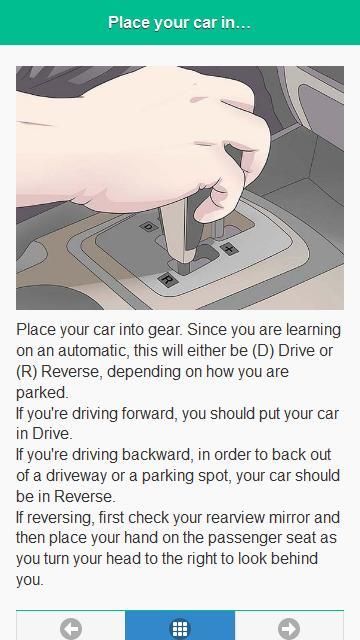 Place your car in...

D

+

R

Place your car into gear. Since you are learning on an automatic, this will either be (D) Drive or (R) Reverse, depending on how you are parked.
If you're driving forward, you should put your car in Drive.
If you're driving backward, in order to back out of a driveway or a parking spot, your car should be in Reverse.
If reversing, first check your rearview mirror and then place your hand on the passenger seat as you turn your head to the right to look behind you.